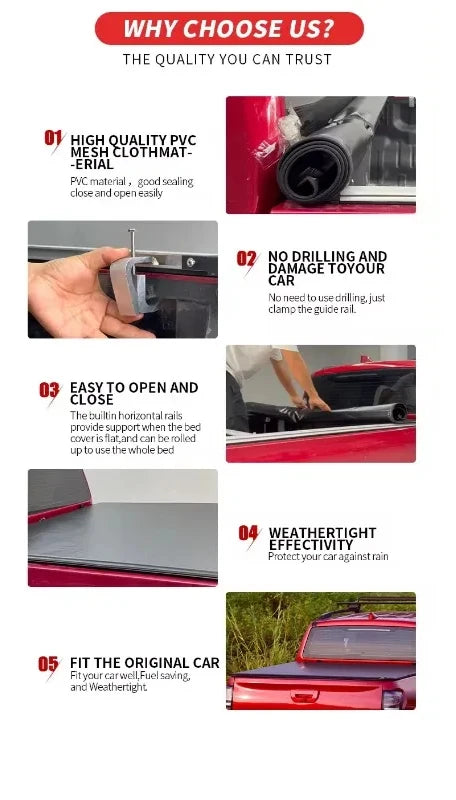 WHY CHOOSE US?
THE QUALITY YOU CAN TRUST

01 HIGH QUALITY PVC MESH CLOTHMAT--ERIAL
PVC material， good sealing close and open easily

02 NO DRILLING AND DAMAGE TOYOUR CAR
No need to use drilling, just clamp the guide rail.

03 EASY TO OPEN AND CLOSE
The builtin horizontal rails provide support when the bed cover is flat,and can be rolled up to use the whole bed

04 WEATHERTIGHT EFFECTIVITY
Protect your car against rain

05 FIT THE ORIGINAL CAR
Fit your car well,Fuel saving, and Weathertight.